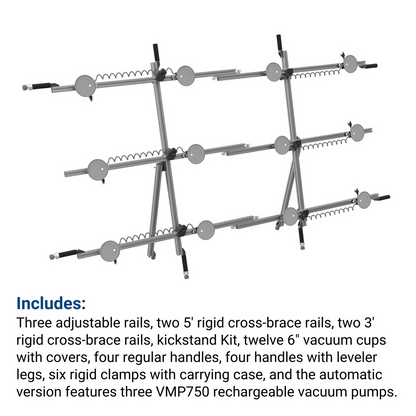 Includes:
Three adjustable rails, two 5' rigid cross-brace rails, two 3' rigid cross-brace rails, kickstand Kit, twelve 6" vacuum cups with covers, four regular handles, four handles with leveler legs, six rigid clamps with carrying case, and the automatic version features three VMP750 rechargeable vacuum pumps.