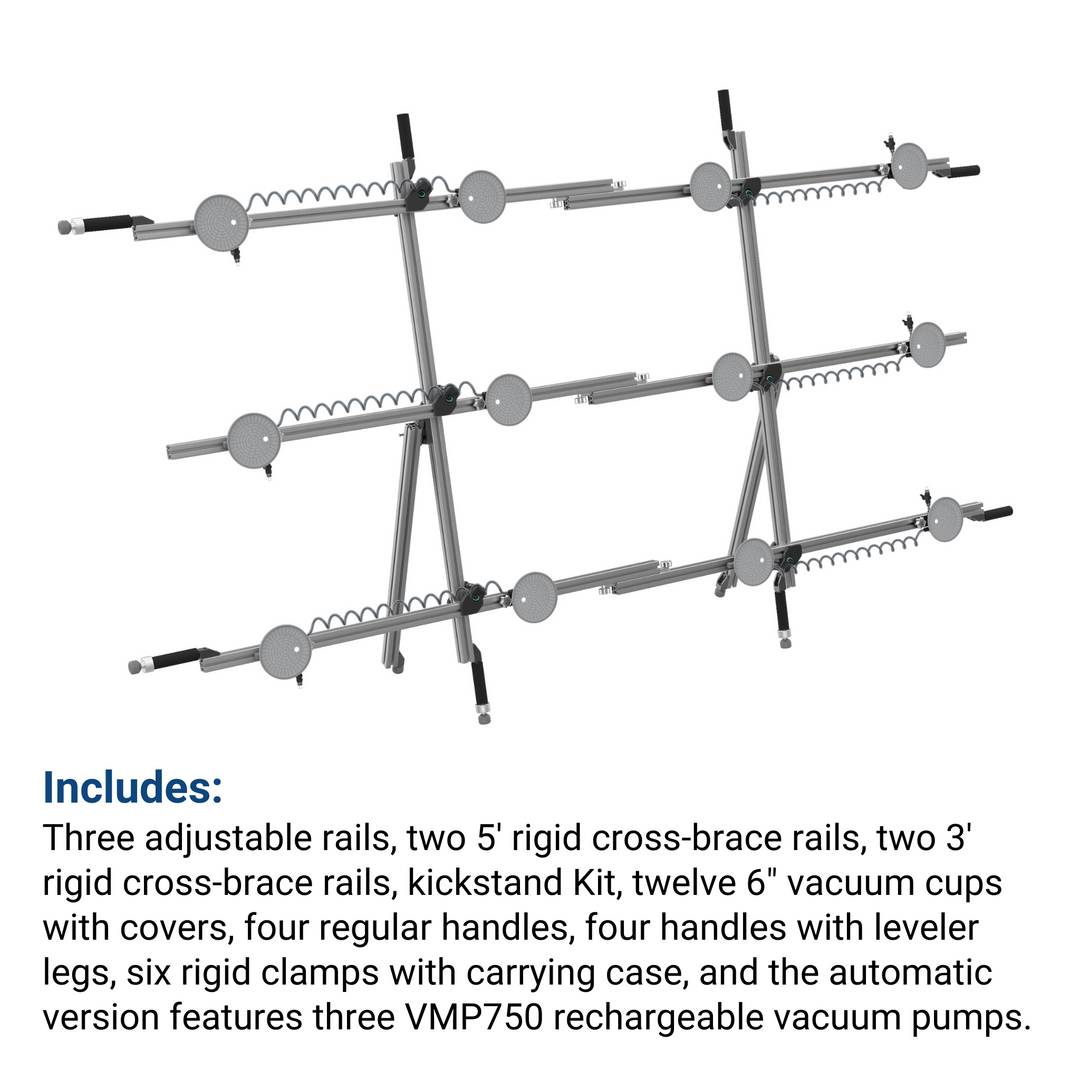 Includes:
Three adjustable rails, two 5' rigid cross-brace rails, two 3' rigid cross-brace rails, kickstand Kit, twelve 6" vacuum cups with covers, four regular handles, four handles with leveler legs, six rigid clamps with carrying case, and the automatic version features three VMP750 rechargeable vacuum pumps.